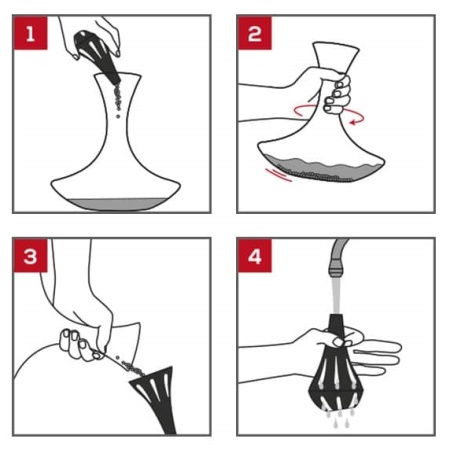 1

2

3

4