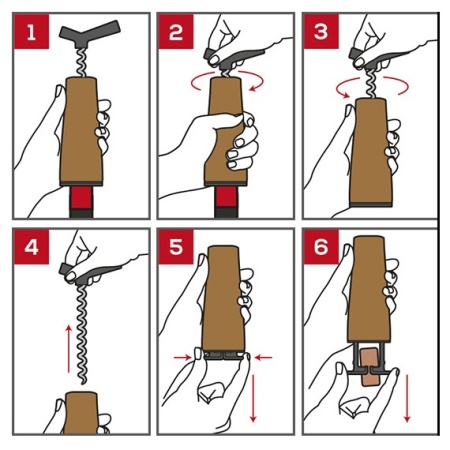 1

2

3

4

5

6