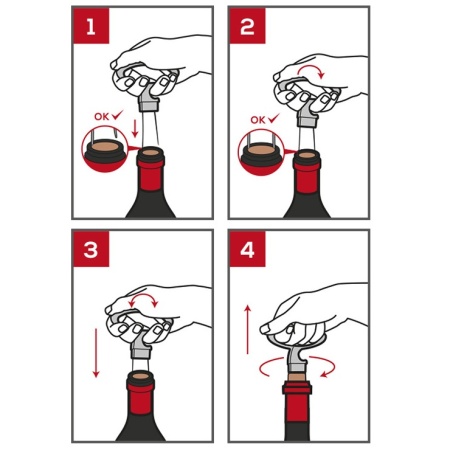 1

OK ✓

2

OK ✓

3

4