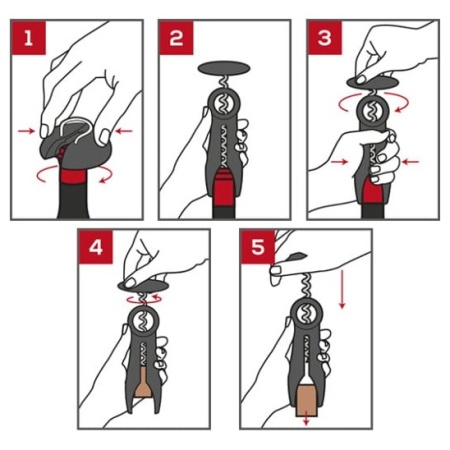 1
2
3
4
5