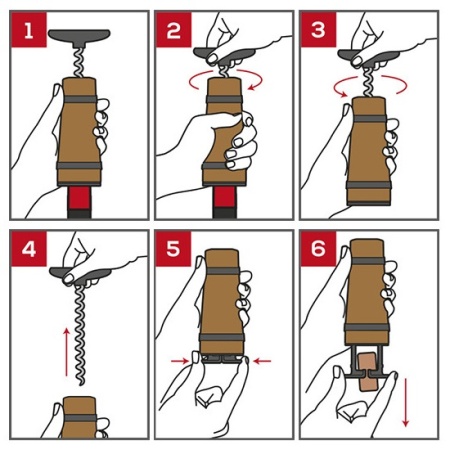 1

2

3

4

5

6